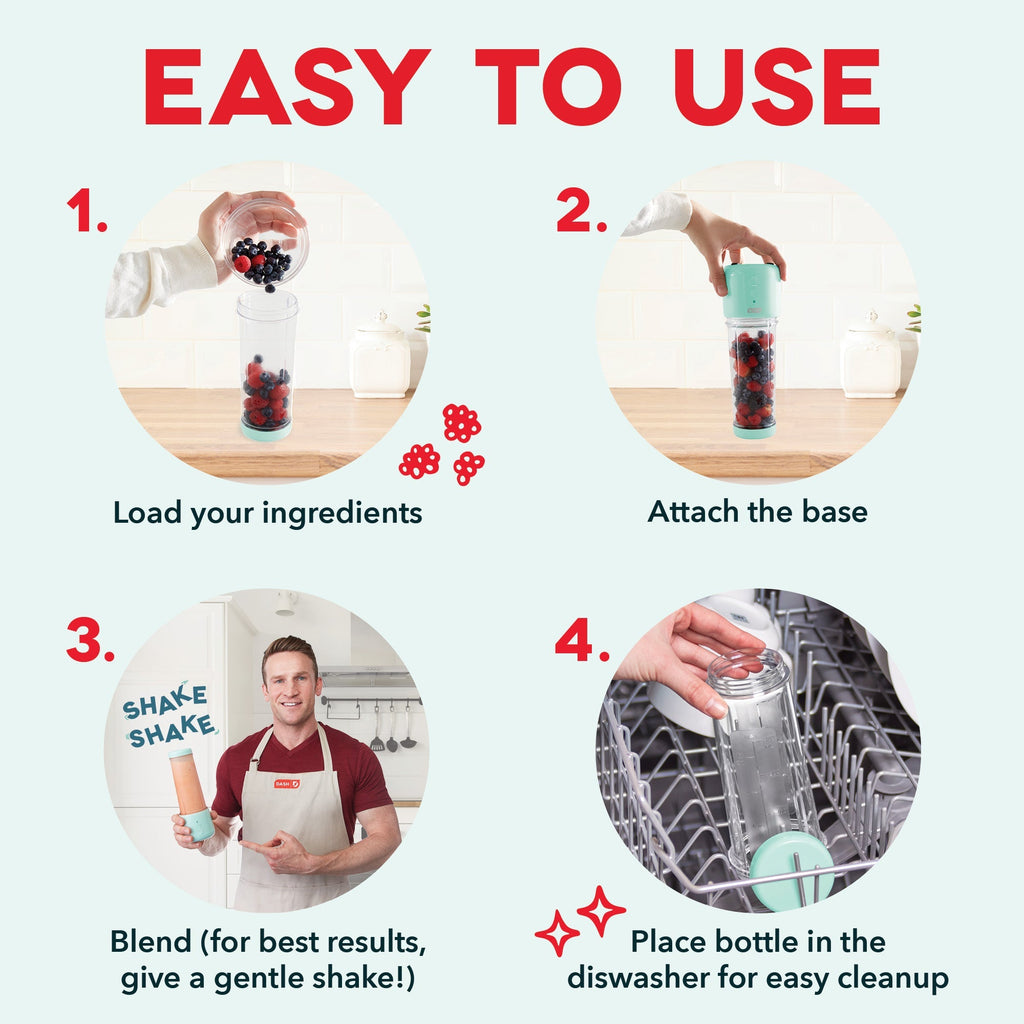 EASY TO USE

1.

Load your ingredients

2.

Attach the base

3.

SHAKE SHAKE

DASH

Blend (for best results, give a gentle shake!)

4.

Place bottle in the diswasher for easy cleanup